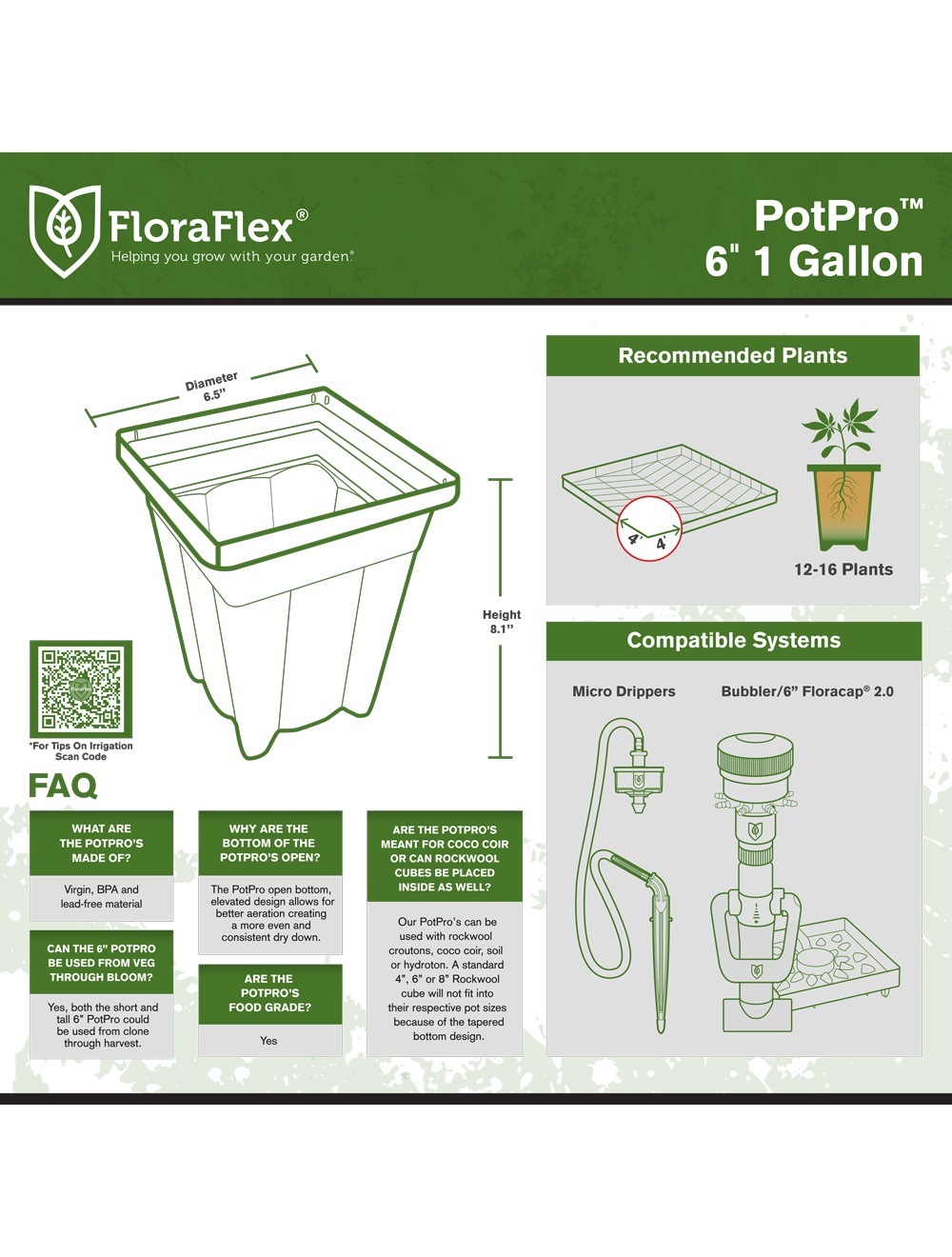 FloraFlex®
Helping you grow with your garden®

PotPro™
6" 1 Gallon

Diameter
6.5"

Height
8.1"

*For Tips On Irrigation Scan Code

Recommended Plants

4' 4'

12-16 Plants

Compatible Systems

Micro Drippers

Bubbler/6" Floracap® 2.0

FAQ

WHAT ARE THE POTPRO'S MADE OF?

Virgin, BPA and lead-free material

CAN THE 6" POTPRO BE USED FROM VEG THROUGH BLOOM?

Yes, both the short and tall 6" PotPro could be used from clone through harvest.

WHY ARE THE BOTTOM OF THE POTPRO'S OPEN?

The PotPro open bottom, elevated design allows for better aeration creating a more even and consistent dry down.

ARE THE POTPRO'S FOOD GRADE?

Yes

ARE THE POTPRO'S MEANT FOR COCO COIR OR CAN ROCKWOOL CUBES BE PLACED INSIDE AS WELL?

Our PotPro's can be used with rockwool croutons, coco coir, soil or hydroton. A standard 4", 6" or 8" Rockwool cube will not fit into their respective pot sizes because of the tapered bottom design.