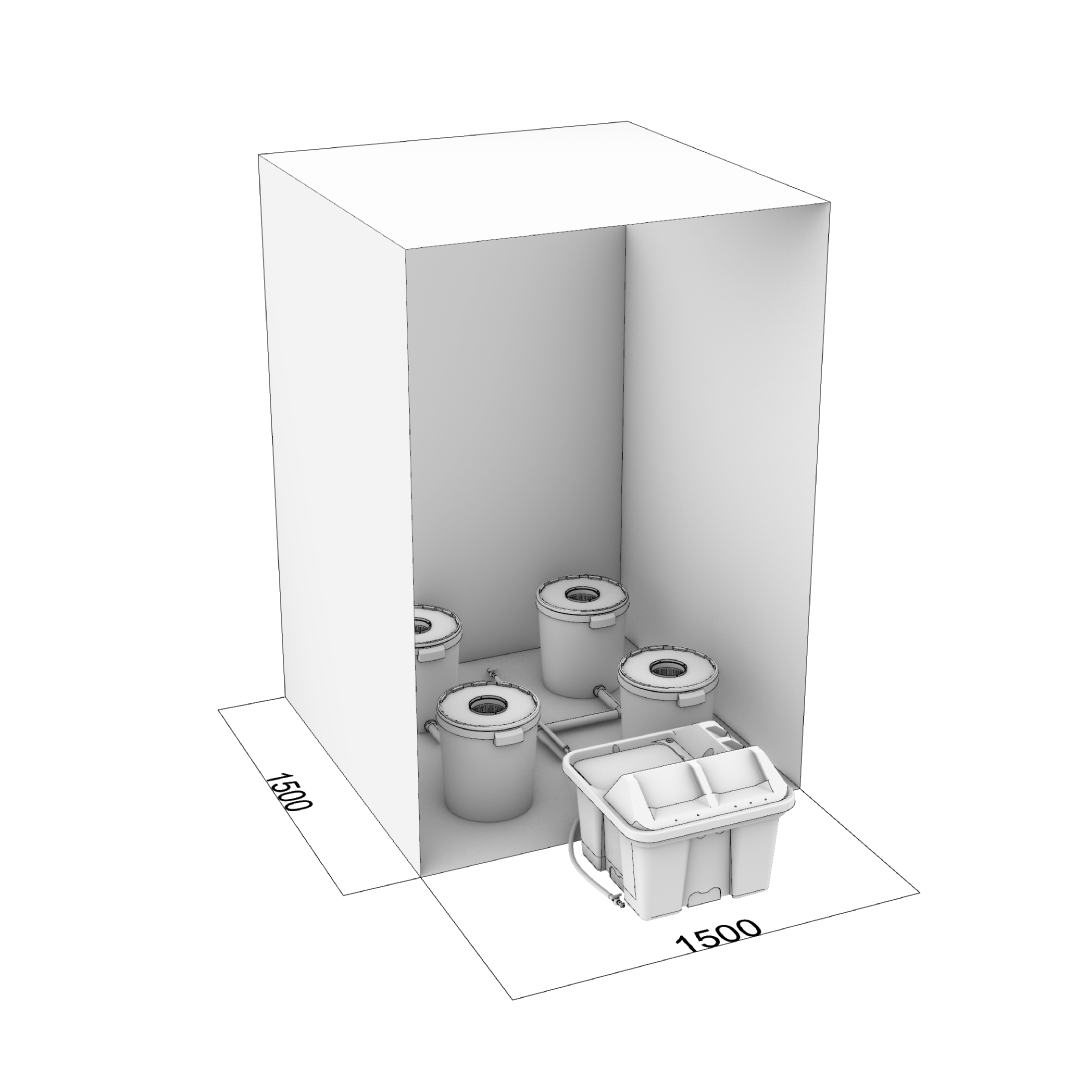 1500

1500