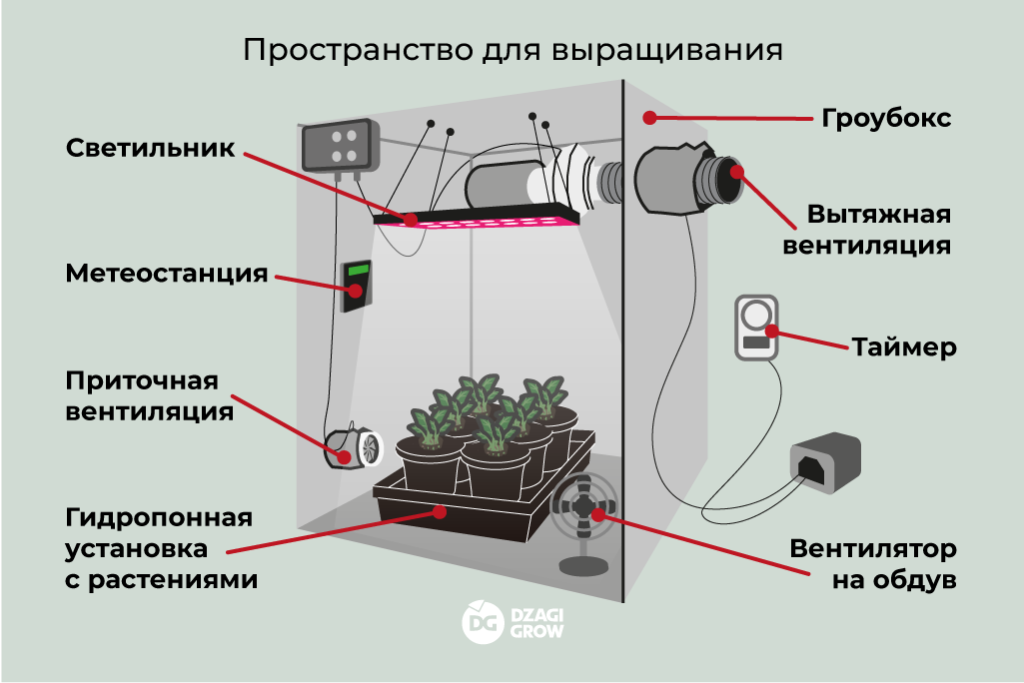 Пространство для выращивания

Светильник

Метеостанция

Приточная вентиляция

Гидропонная установка с растениями

Гроубокс

Вытяжная вентиляция

Таймер

Вентилятор на обдув

DG DZAGI GROW